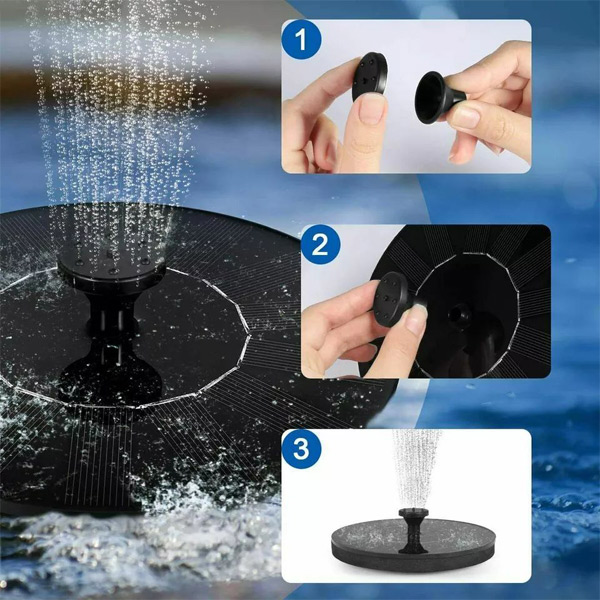 1

2

3